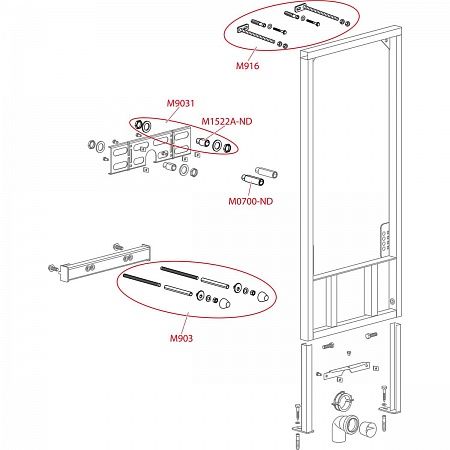 M916

M9031

M1522A-ND

M0700-ND

M903